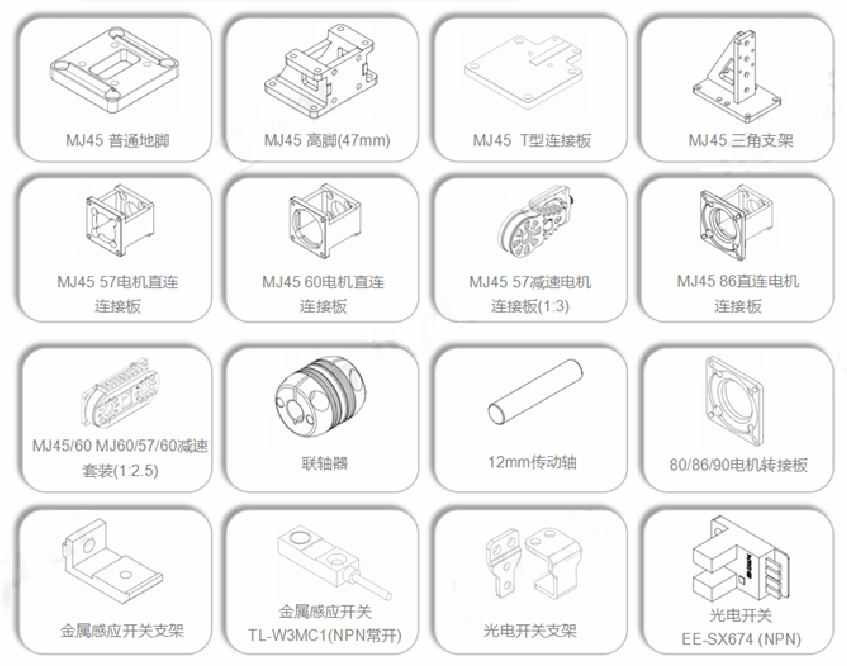 MJ45 普通地脚

MJ45 高脚(47mm)

MJ45 T型连接板

MJ45 三角支架

MJ45 57电机直连连接板

MJ45 60电机直连连接板

MJ45 57减速电机连接板(1:3)

MJ45 86直连电机连接板

MJ45/60 MJ60/57/60减速套装(1:2.5)

联轴器

12mm传动轴

80/86/90电机转接板

金属感应开关支架

金属感应开关 TL-W3MC1(NPN常开)

光电开关支架

光电开关 EE-SX674 (NPN)