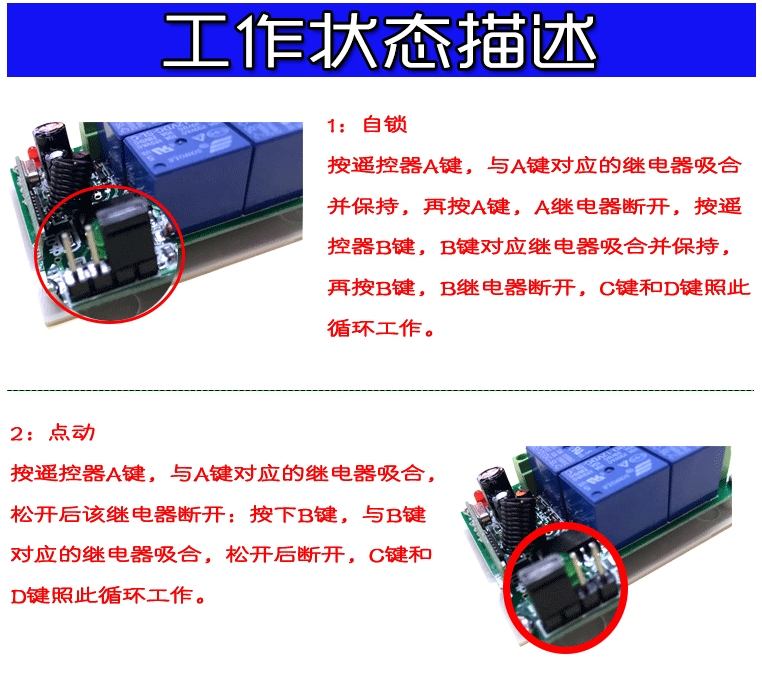 工作状态描述

1：自锁
按遥控器A键，与A键对应的继电器吸合并保持，再按A键，A继电器断开，按遥控器B键，B键对应继电器吸合并保持，再按B键，B继电器断开，C键和D键照此循环工作。

2：点动
按遥控器A键，与A键对应的继电器吸合，松开后该继电器断开：按下B键，与B键对应的继电器吸合，松开后断开，C键和D键照此循环工作。