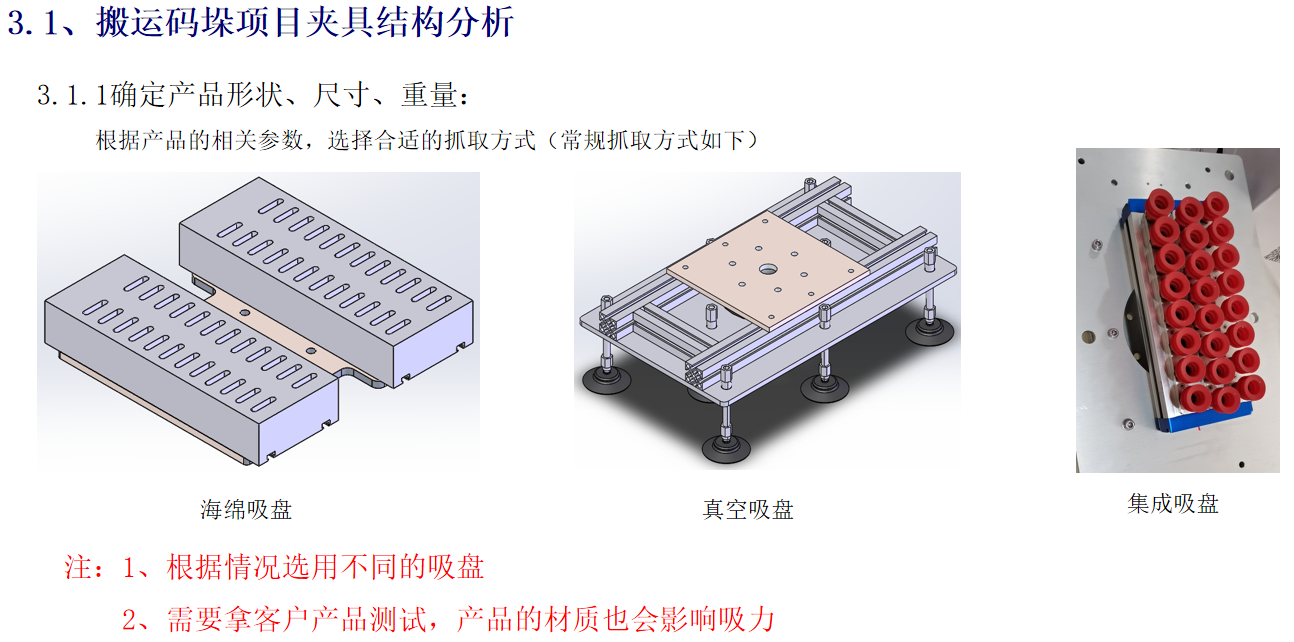 3.1、搬运码垛项目夹具结构分析

3.1.1确定产品形状、尺寸、重量：

根据产品的相关参数，选择合适的抓取方式（常规抓取方式如下）

海绵吸盘

真空吸盘

集成吸盘

注：1、根据情况选用不同的吸盘

2、需要拿客户产品测试，产品的材质也会影响吸力