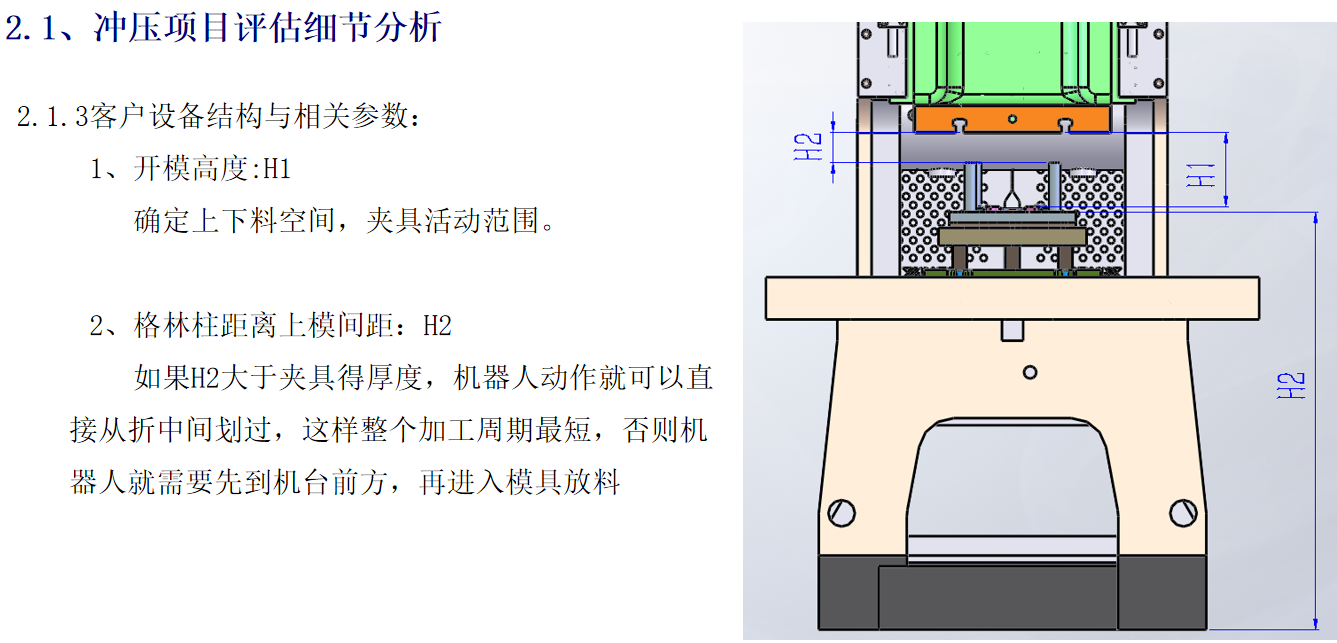 2.1、冲压项目评估细节分析

2.1.3客户设备结构与相关参数：

1、开模高度:H1

确定上下料空间，夹具活动范围。

2、格林柱距离上模间距：H2

如果H2大于夹具得厚度，机器人动作就可以直接从折中间划过，这样整个加工周期最短，否则机器人就需要先到机台前方，再进入模具放料

H2

H1

H2