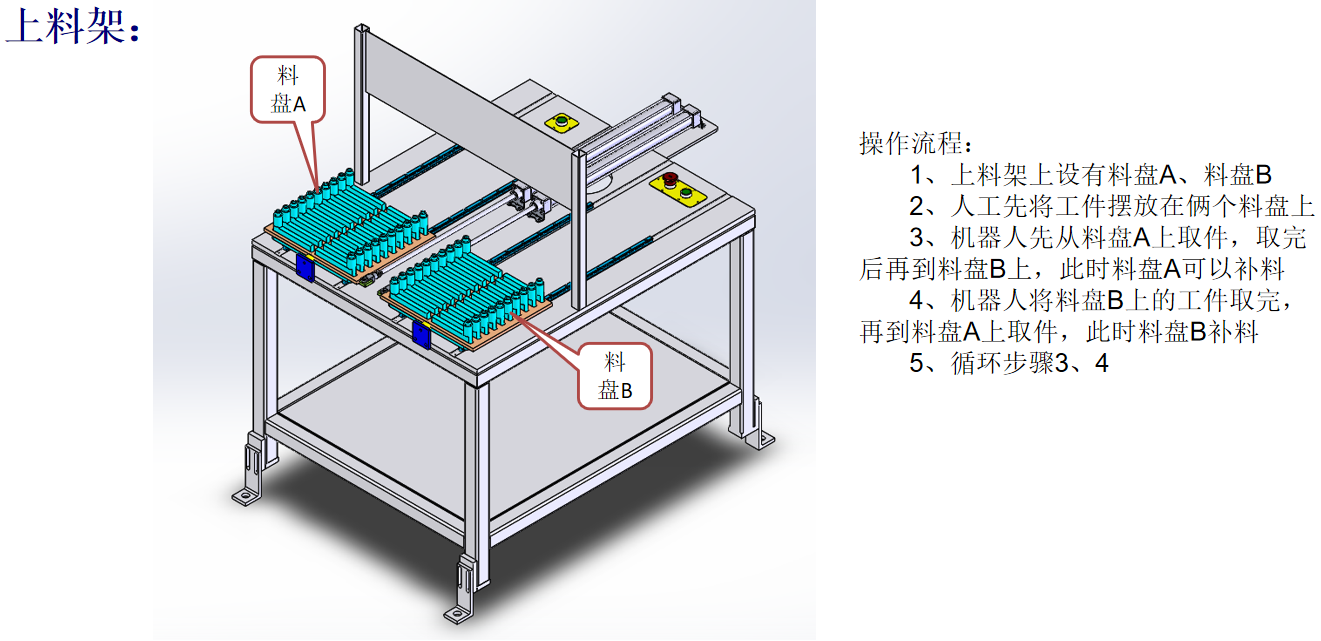 上料架：

料盘A

料盘B

操作流程：

1、上料架上设有料盘A、料盘B

2、人工先将工件摆放在俩个料盘上

3、机器人先从料盘A上取件，取完后再到料盘B上，此时料盘A可以补料

4、机器人将料盘B上的工件取完，再到料盘A上取件，此时料盘B补料

5、循环步骤3、4